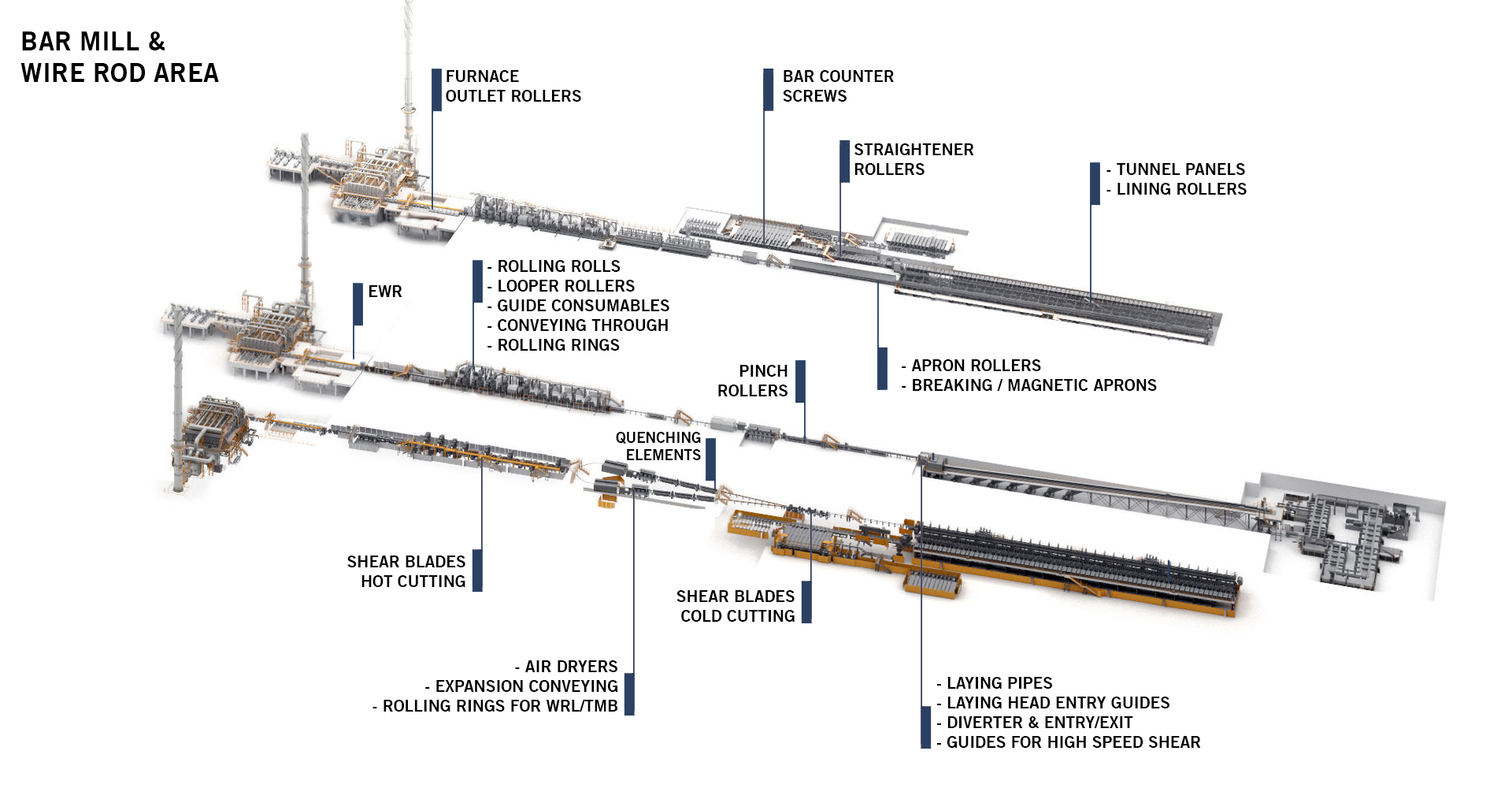 BAR MILL &
WIRE ROD AREA

FURNACE
OUTLET ROLLERS

BAR COUNTER
SCREWS

STRAIGHTENER
ROLLERS

- TUNNEL PANELS
- LINING ROLLERS

EWR

- ROLLING ROLLS
- LOOPER ROLLERS
- GUIDE CONSUMABLES
- CONVEYING THROUGH
- ROLLING RINGS

PINCH
ROLLERS

- APRON ROLLERS
- BREAKING / MAGNETIC APRONS

QUENCHING
ELEMENTS

SHEAR BLADES
HOT CUTTING

SHEAR BLADES
COLD CUTTING

- AIR DRYERS
- EXPANSION CONVEYING
- ROLLING RINGS FOR WRL/TMB

- LAYING PIPES
- LAYING HEAD ENTRY GUIDES
- DIVERTER & ENTRY/EXIT
- GUIDES FOR HIGH SPEED SHEAR